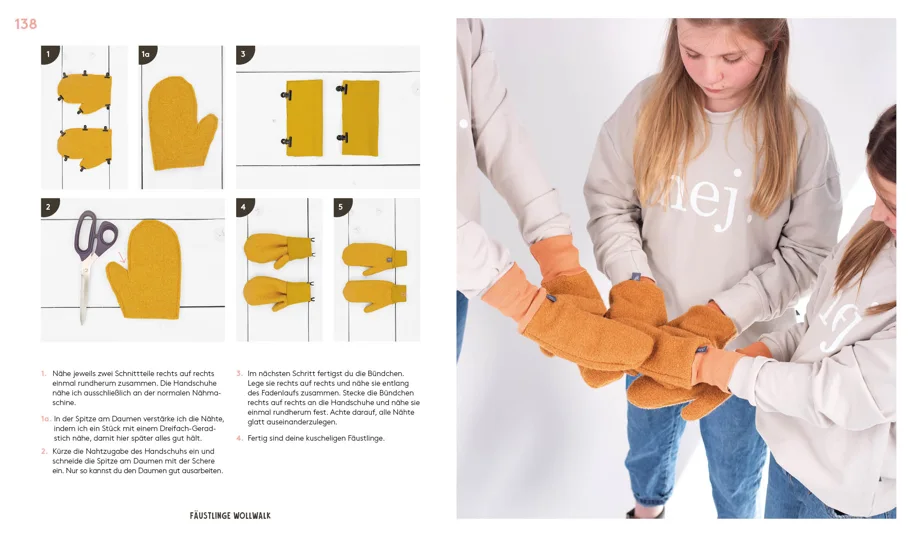 138

1

1a

3

2

4

5

1. Nähe jeweils zwei Schnittteile rechts auf rechts einmal rundherum zusammen. Die Handschuhe nähe ich ausschließlich an der normalen Nähmaschine.

1a. In der Spitze am Daumen verstärke ich die Nähte, indem ich ein Stück mit einem Dreifach-Geradstich nähe, damit hier später alles gut hält.

2. Kürze die Nahtzugabe des Handschuhs ein und schneide die Spitze am Daumen mit der Schere ein. Nur so kannst du den Daumen gut ausarbeiten.

3. Im nächsten Schritt fertigst du die Bündchen. Lege sie rechts auf rechts und nähe sie entlang des Fadenlaufs zusammen. Stecke die Bündchen rechts auf rechts an die Handschuhe und nähe sie einmal rundherum fest. Achte darauf, alle Nähte glatt auseinanderzulegen.

4. Fertig sind deine kuscheligen Fäustlinge.

FÄUSTLINGE WOLLWALK

hej.